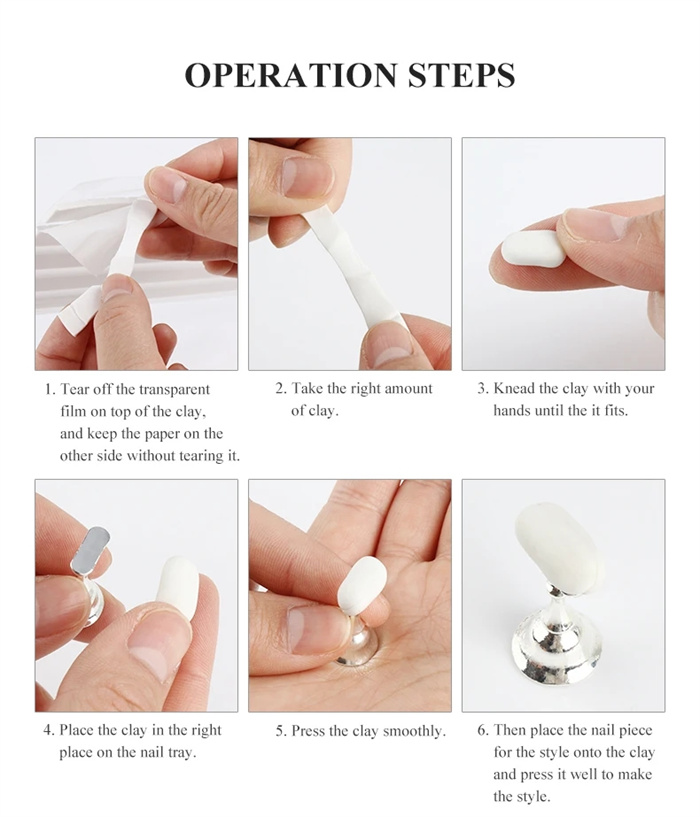 OPERATION STEPS

1. Tear off the transparent film on top of the clay, and keep the paper on the other side without tearing it.

2. Take the right amount of clay.

3. Knead the clay with your hands until the it fits.

4. Place the clay in the right place on the nail tray.

5. Press the clay smoothly.

6. Then place the nail piece for the style onto the clay and press it well to make the style.