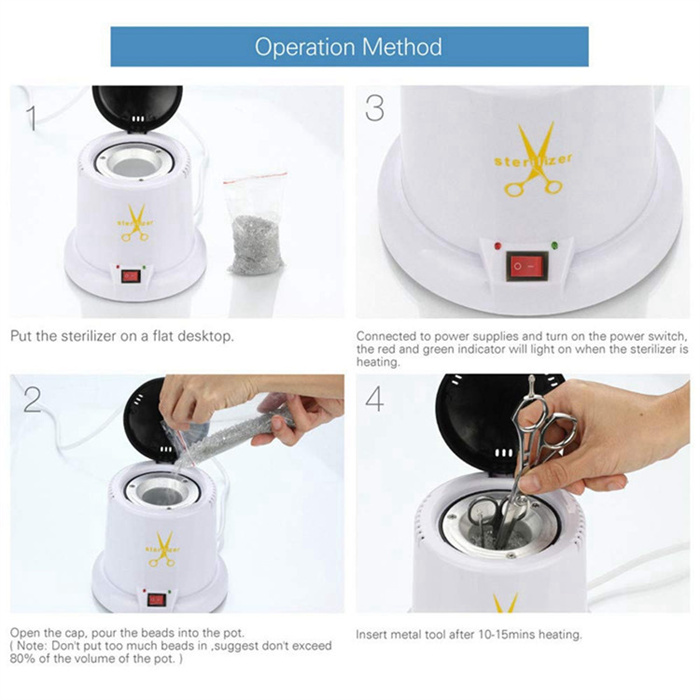 Operation Method

1

sterilizer

Put the sterilizer on a flat desktop.

3

sterilizer

Connected to power supplies and turn on the power switch, the red and green indicator will light on when the sterilizer is heating.

2

sterilizer

Open the cap, pour the beads into the pot.
( Note: Don't put too much beads in ,suggest don't exceed 80% of the volume of the pot. )

4

Insert metal tool after 10-15mins heating.