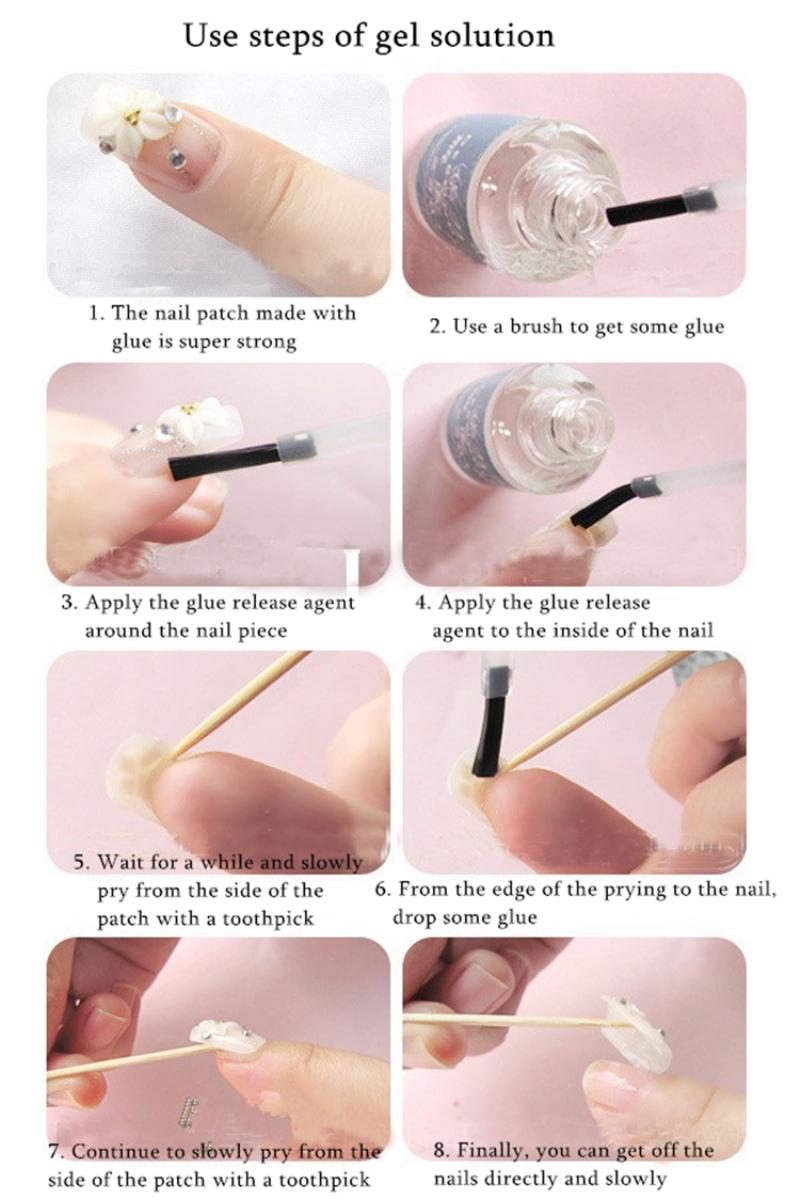 Use steps of gel solution

1. The nail patch made with glue is super strong

2. Use a brush to get some glue

3. Apply the glue release agent around the nail piece

4. Apply the glue release agent to the inside of the nail

5. Wait for a while and slowly pry from the side of the patch with a toothpick

6. From the edge of the prying to the nail, drop some glue

7. Continue to slowly pry from the side of the patch with a toothpick

8. Finally, you can get off the nails directly and slowly