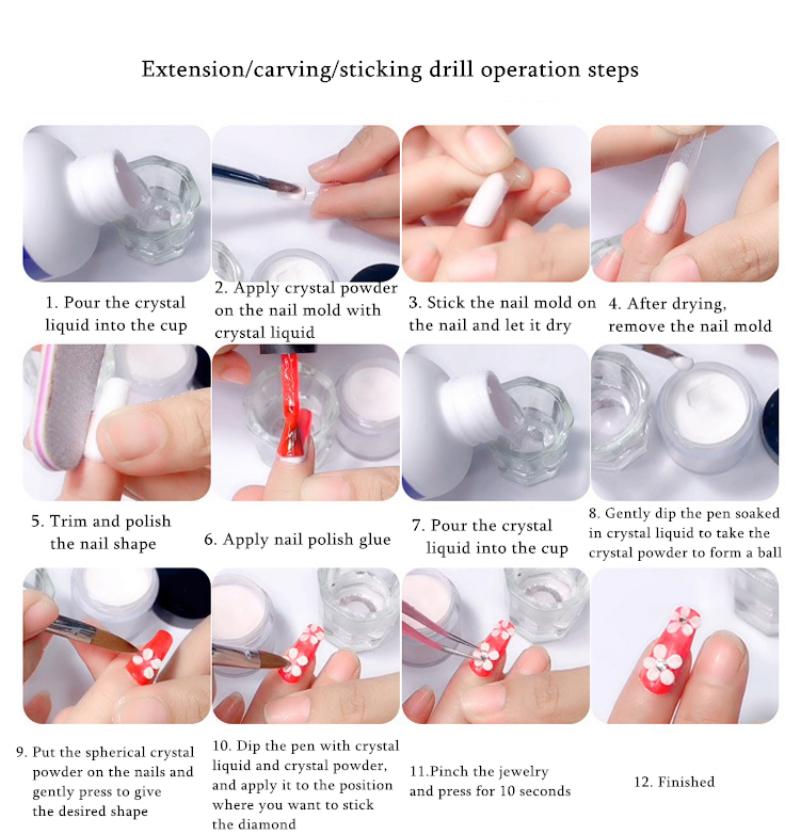 Extension/carving/sticking drill operation steps

1. Pour the crystal liquid into the cup

2. Apply crystal powder on the nail mold with crystal liquid

3. Stick the nail mold on the nail and let it dry

4. After drying, remove the nail mold

5. Trim and polish the nail shape

6. Apply nail polish glue

7. Pour the crystal liquid into the cup

8. Gently dip the pen soaked in crystal liquid to take the crystal powder to form a ball

9. Put the spherical crystal powder on the nails and gently press to give the desired shape

10. Dip the pen with crystal liquid and crystal powder, and apply it to the position where you want to stick the diamond

11.Pinch the jewelry and press for 10 seconds

12. Finished