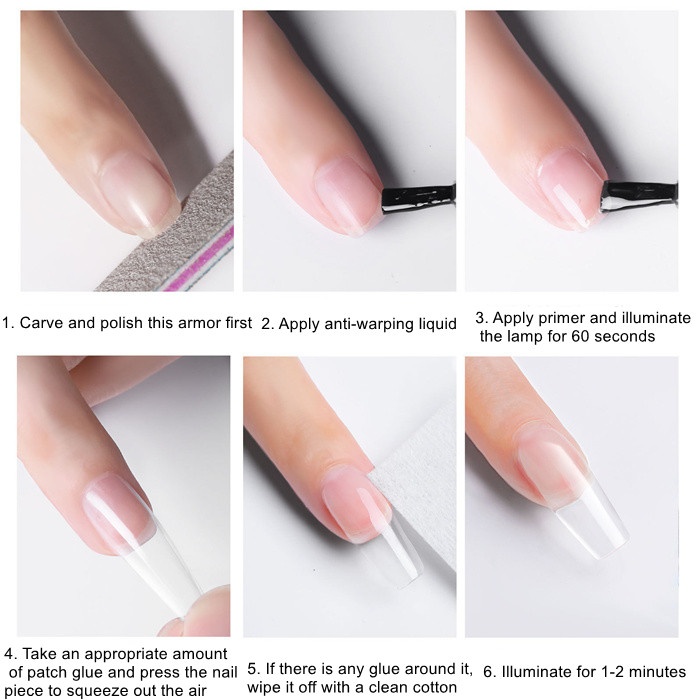 1. Carve and polish this armor first

2. Apply anti-warping liquid

3. Apply primer and illuminate the lamp for 60 seconds

4. Take an appropriate amount of patch glue and press the nail piece to squeeze out the air

5. If there is any glue around it, wipe it off with a clean cotton

6. Illuminate for 1-2 minutes